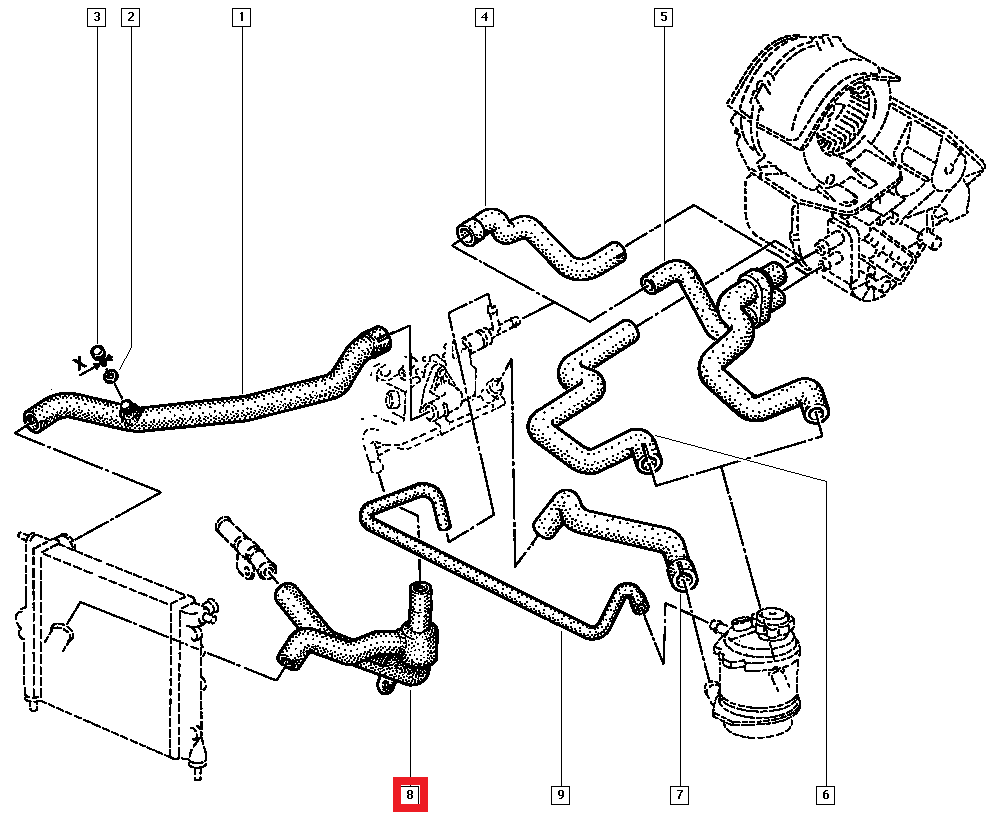 3
2
1
4
5
X
8
9
7
6